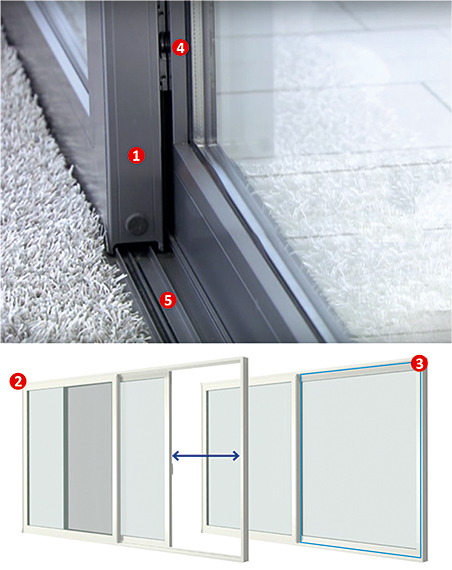 4
1
5
2
3