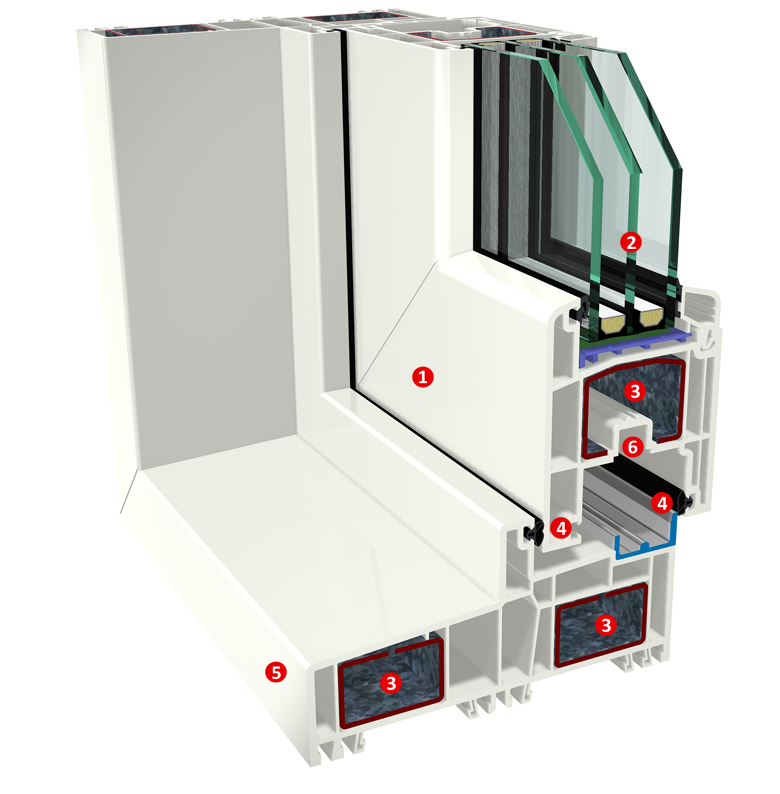 2
1
3
6
4
4
3
5
3